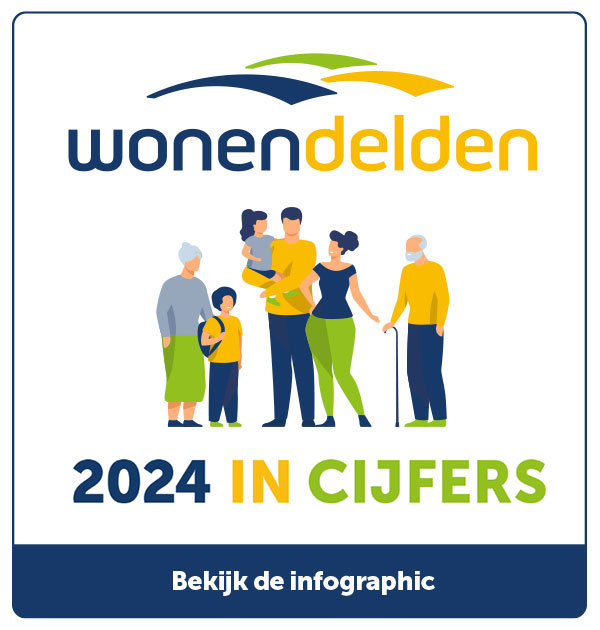 wonendelden

2024 IN CIJFERS

Bekijk de infographic