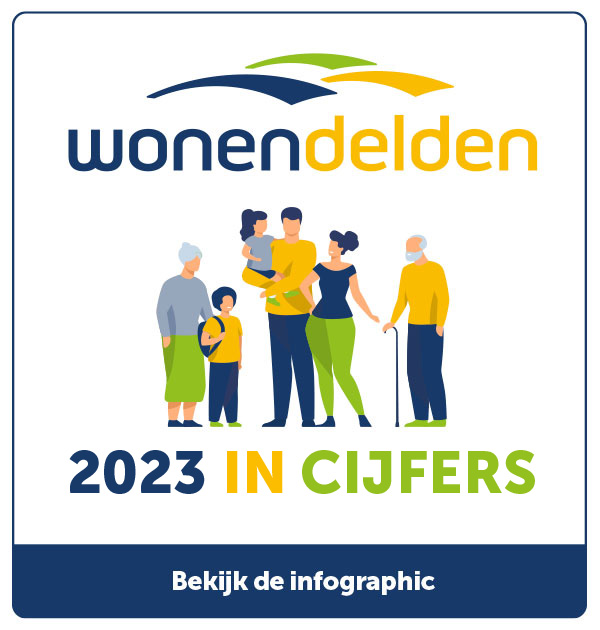 wonendelden

2023 IN CIJFERS

Bekijk de infographic